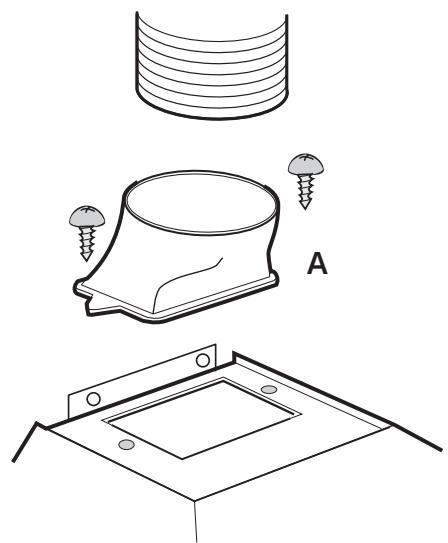 A