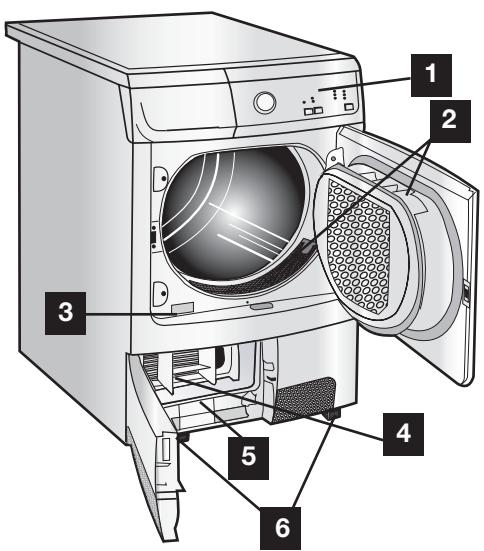 1
2
3
4
5
6