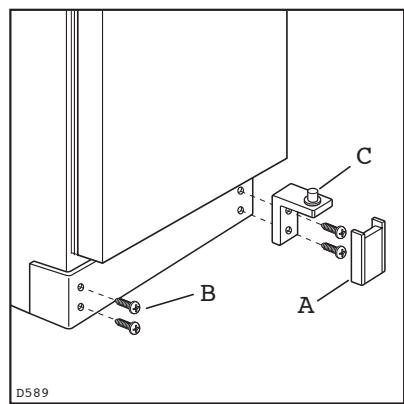 C

B

A

D589