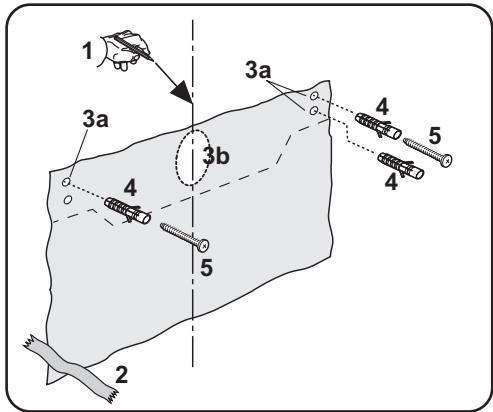 1

3a

3a

3b

4

5

4

4

5

2