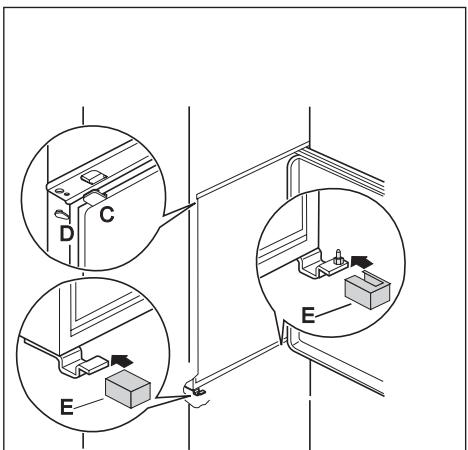 C
D
E
E