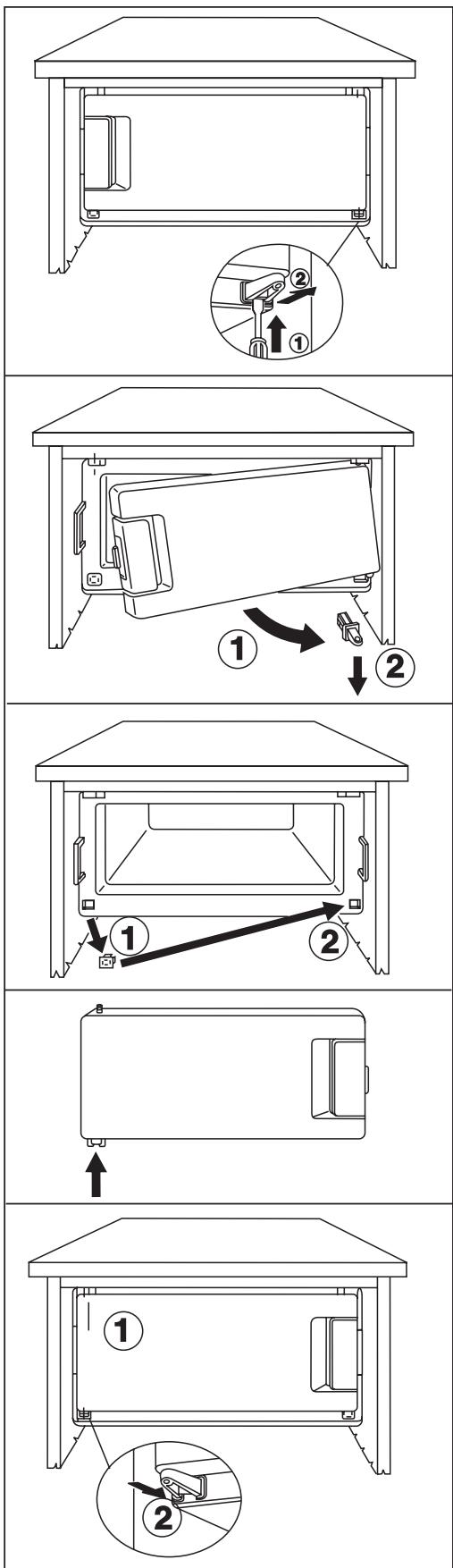 2
1

1
2

1
2

1
2