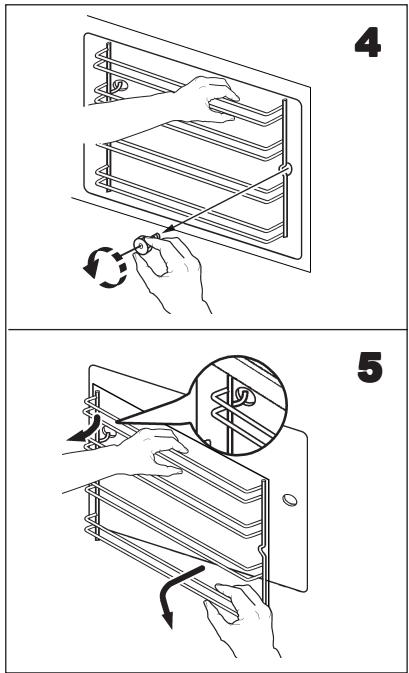 4

5