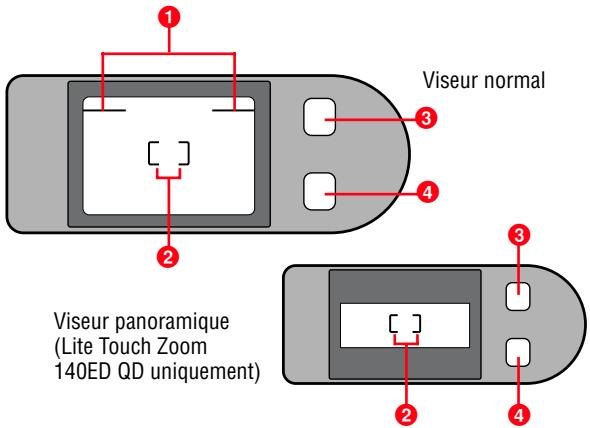 1

Viseur normal

3

4

2

3

Viseur panoramique (Lite Touch Zoom 140ED QD uniquement)

2

4