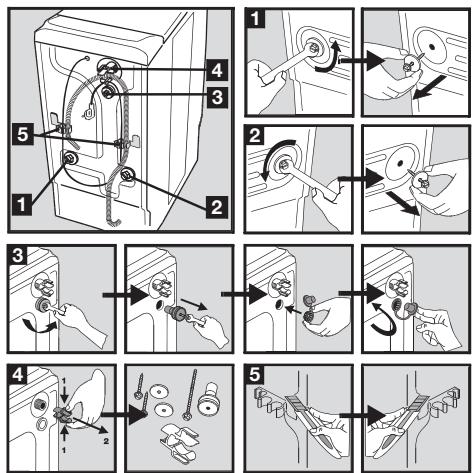 4
3
5
1
2
1
2
3
4
1
1
2
5