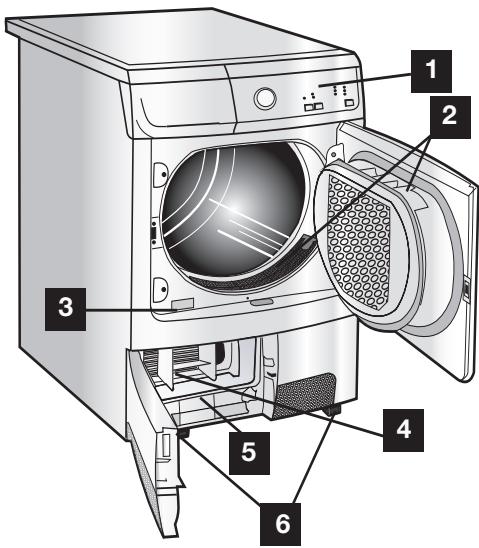 1
2
3
4
5
6