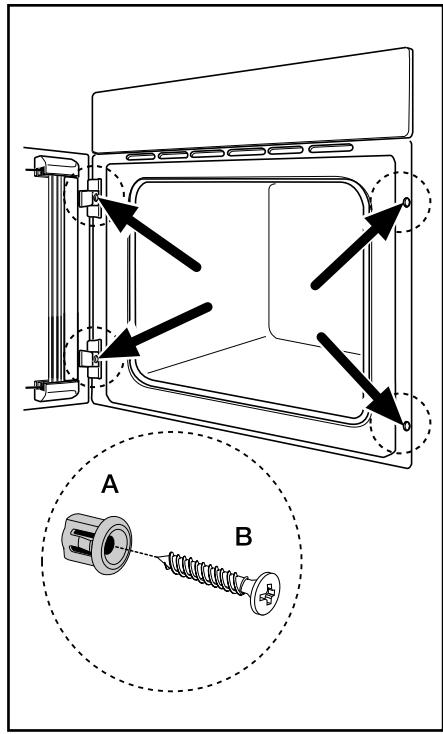 A

B