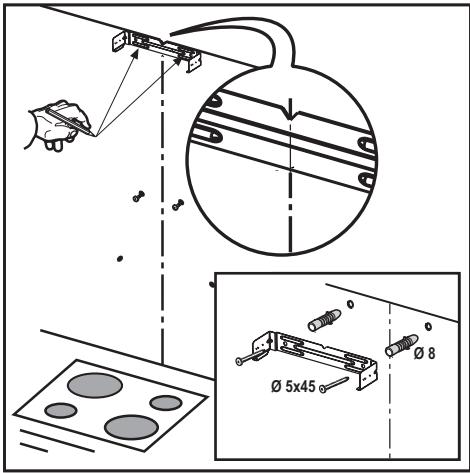 Ø 8

Ø 5x45