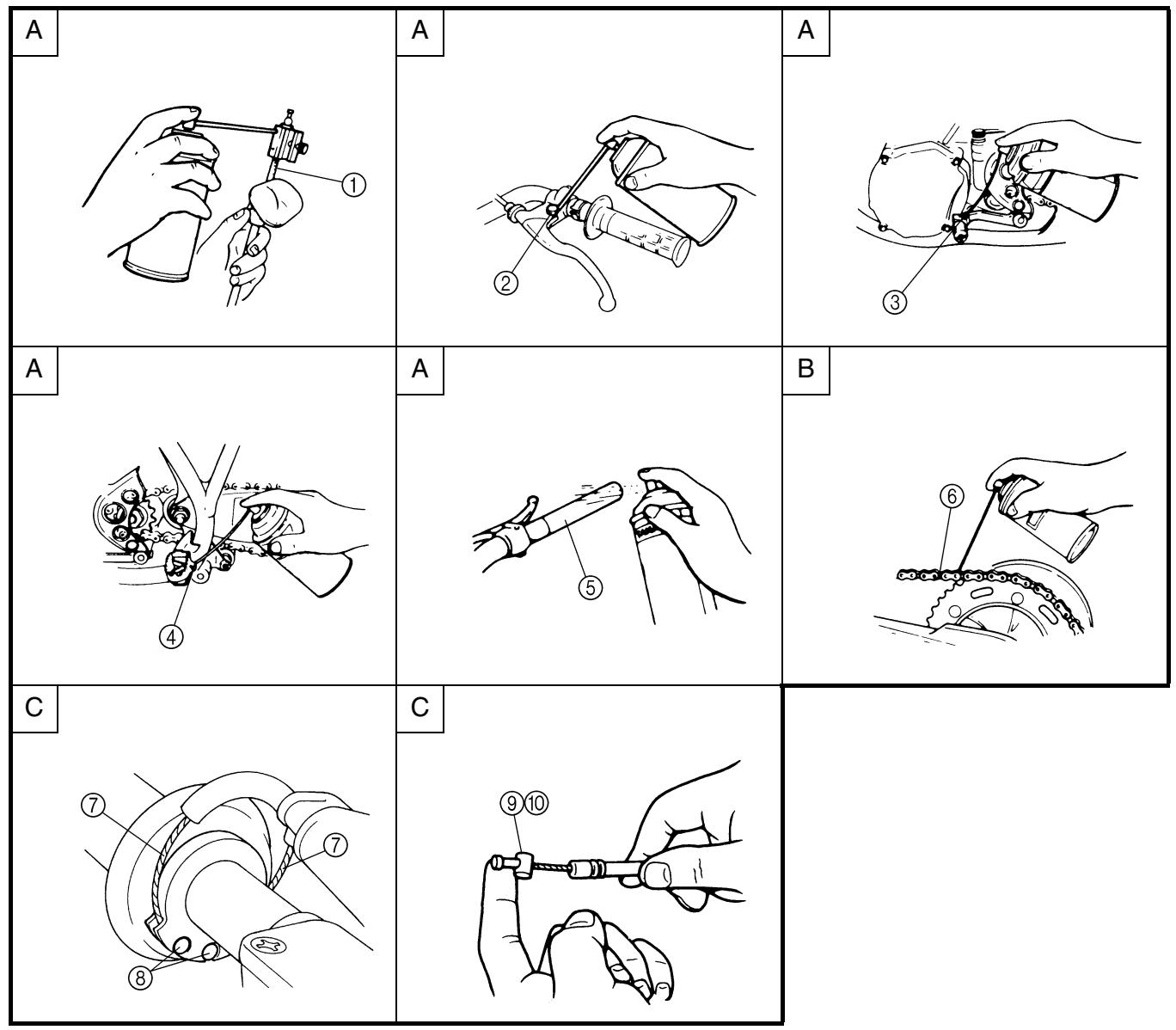 A

①

A

②

A

③

A

④

A

⑤

B

⑥

C

⑦

⑦

⑧

C

⑨⑩