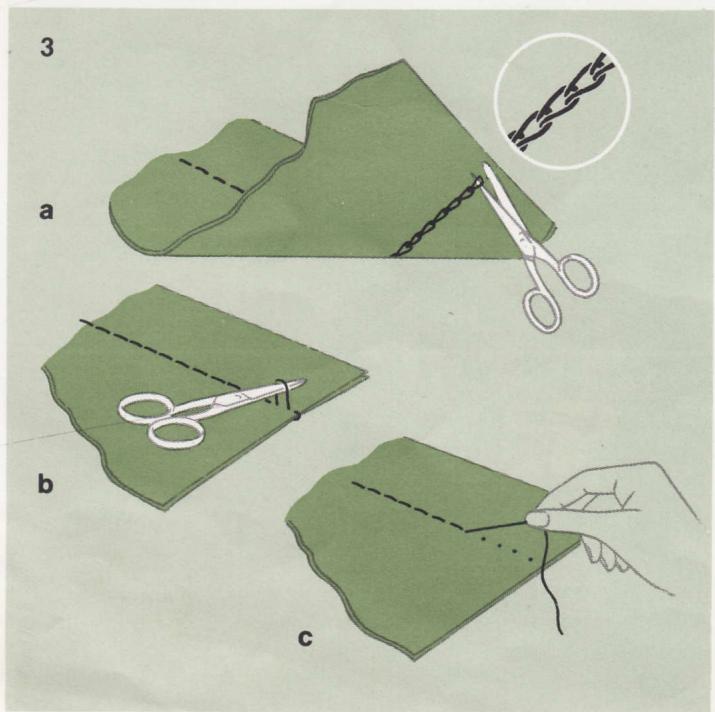 3

a

b

c