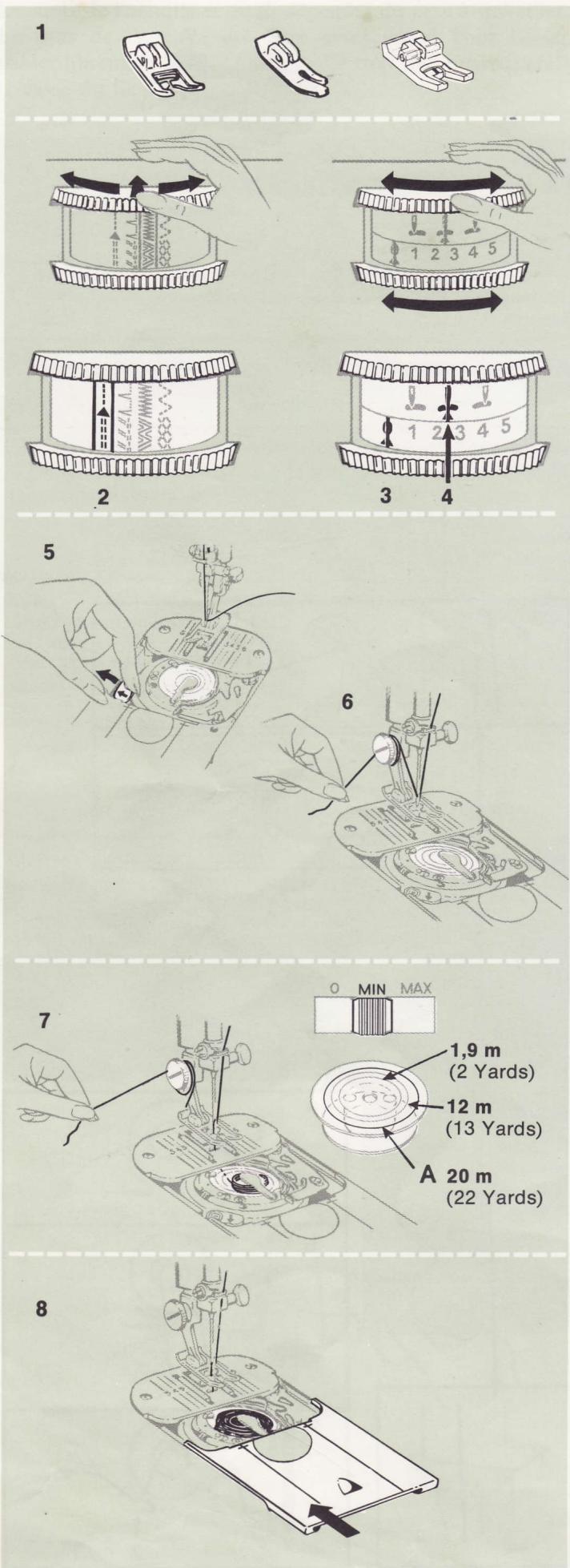 1

1 2 3 4 5

1 2 3 4 5

2

3 4

5

6

7

0 MIN MAX

1,9 m (2 Yards)

12 m (13 Yards)

A 20 m (22 Yards)

8