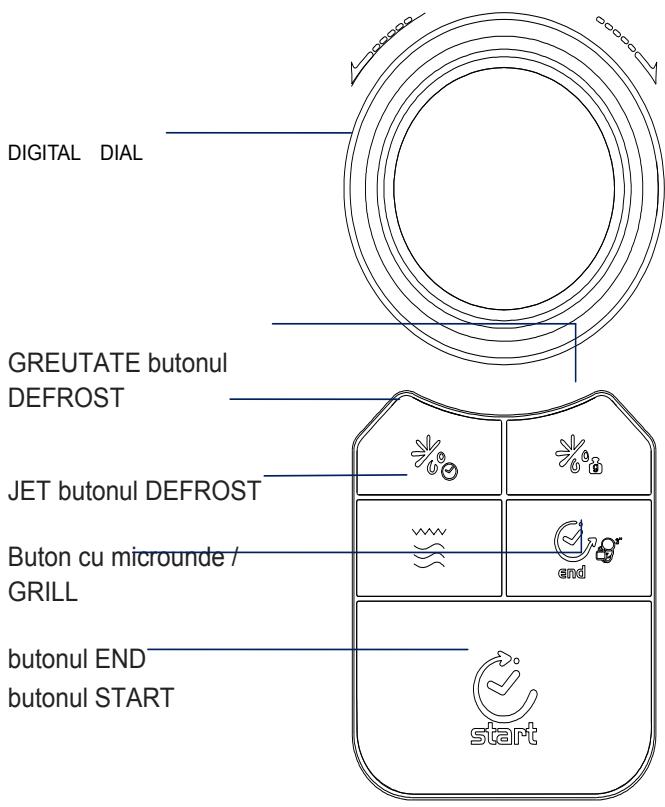 DIGITAL DIAL

GREUTATE butonul DEFROST

JET butonul DEFROST

Buton cu microunde / GRILL

butonul END
butonul START

end

start