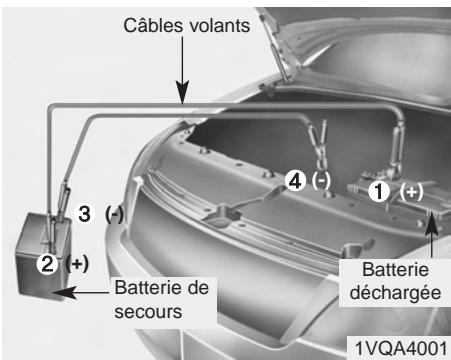 Câbles volants

4 (-)

1 (+)

3 (-)

2 (+)

Batterie de secours

Batterie déchargée

1VQA4001