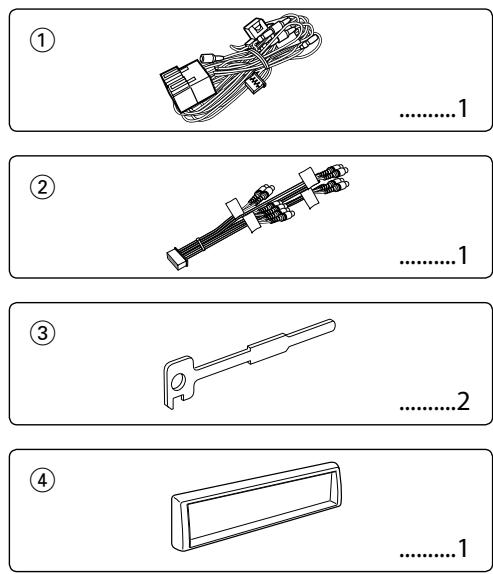 ①

..........1

②

..........1

③

..........2

④

..........1