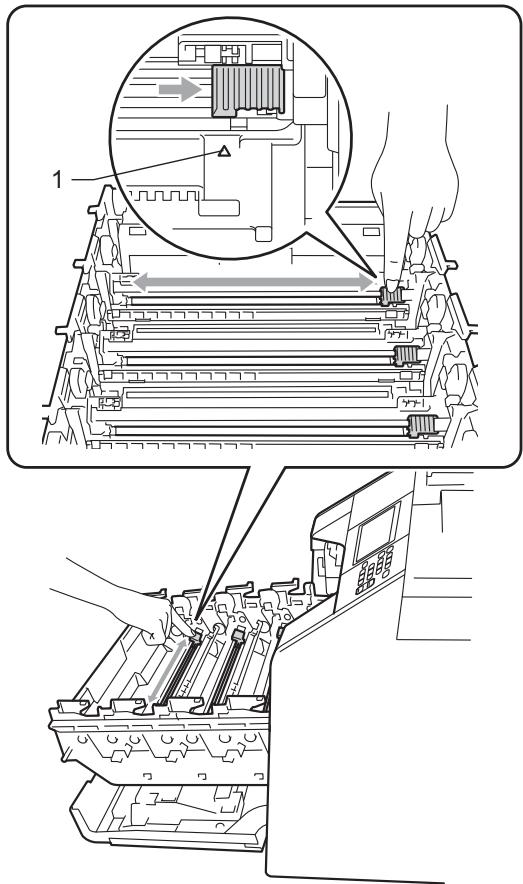 1