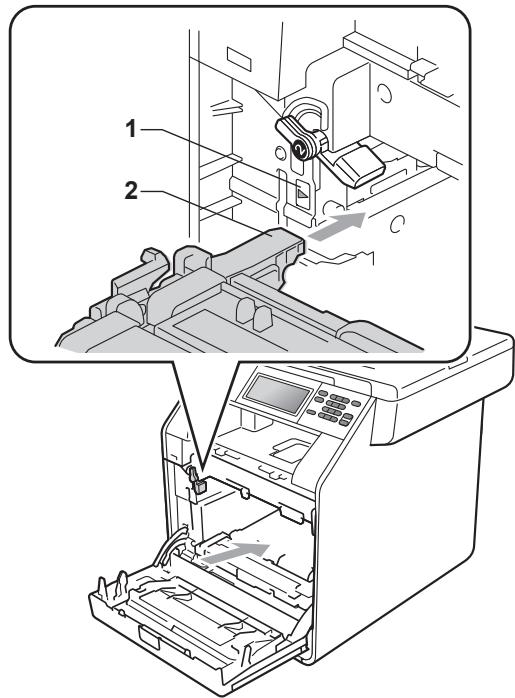 1
2
2