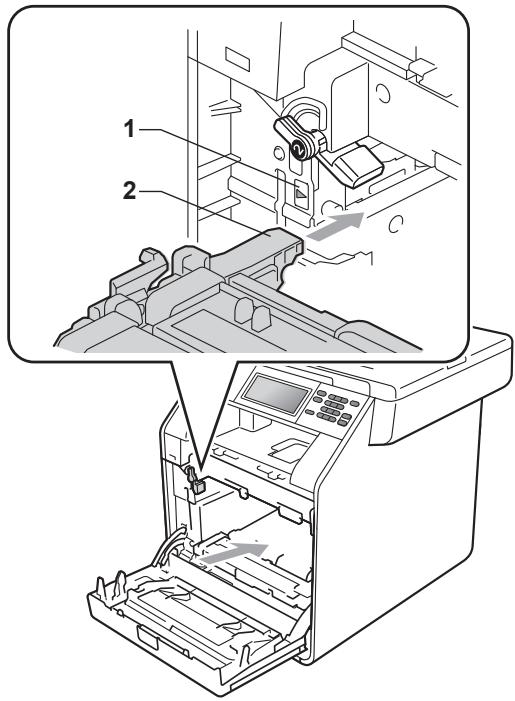 1
2