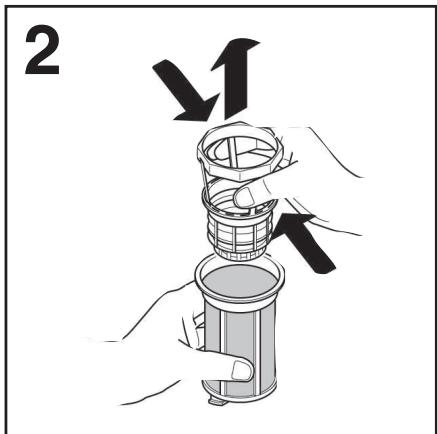 2