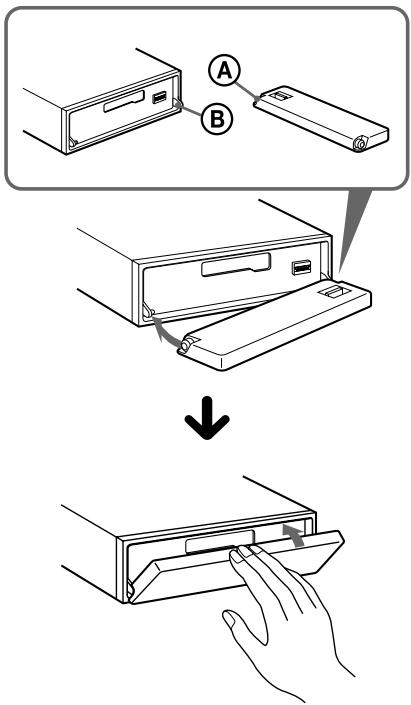 A
B