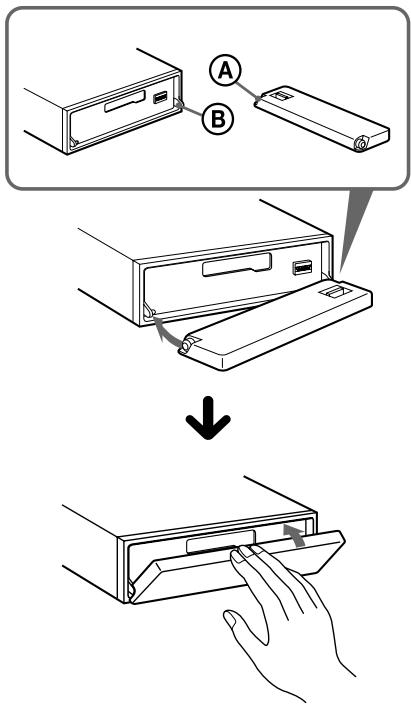 A
B