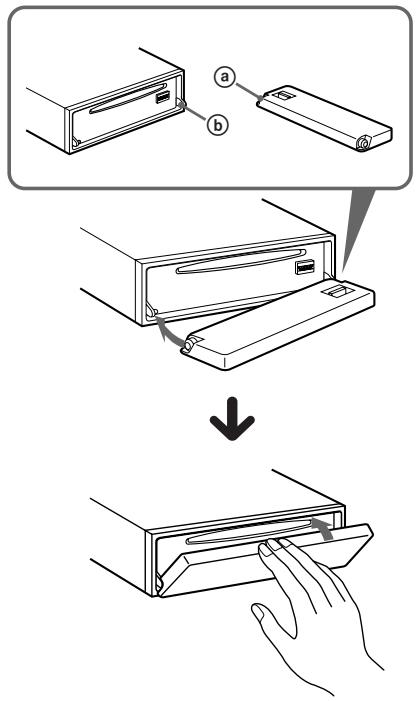 a
b