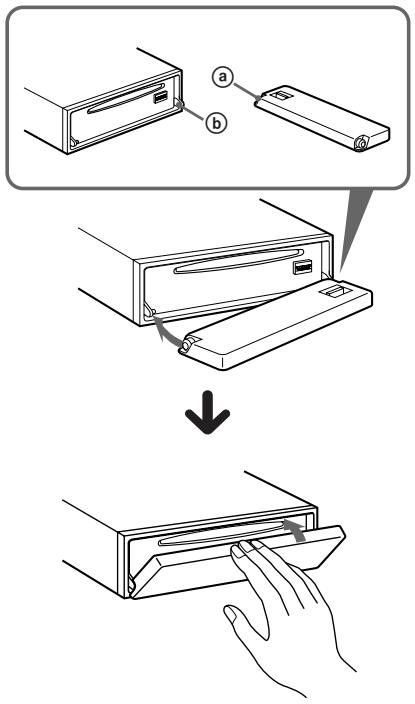 a
b