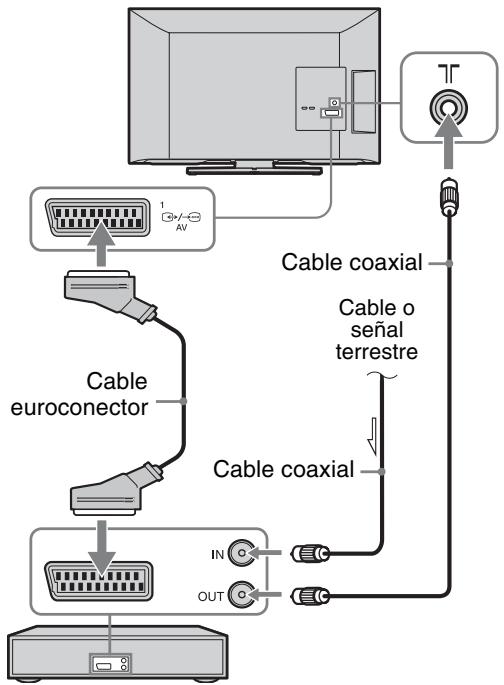 1
AV

Cable coaxial

Cable o señal terrestre

Cable euroconector

Cable coaxial

IN

OUT