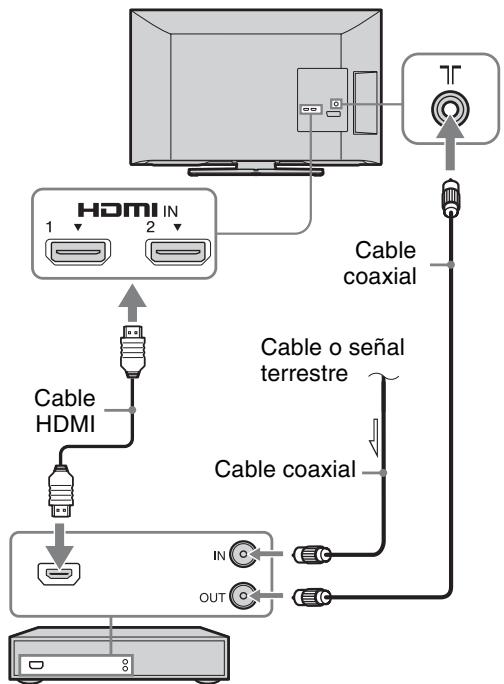 HDMI IN
1 ▼
2 ▼

Cable coaxial

Cable o señal terrestre

Cable HDMI

Cable coaxial

IN

OUT