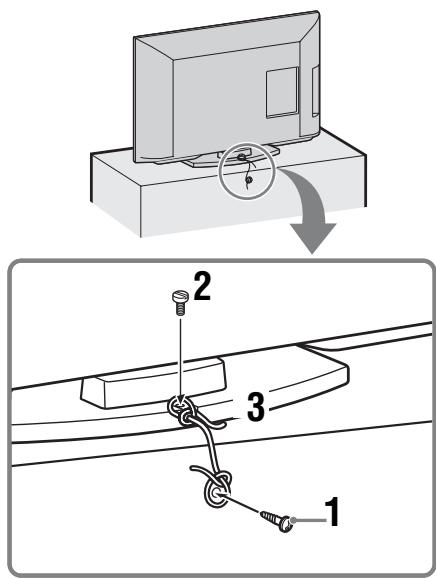 2
3
1