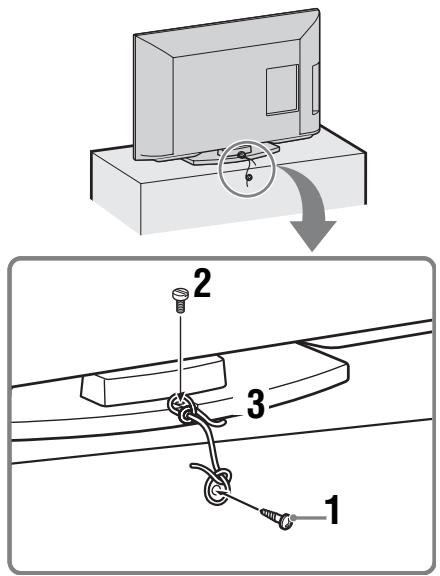 2
3
1