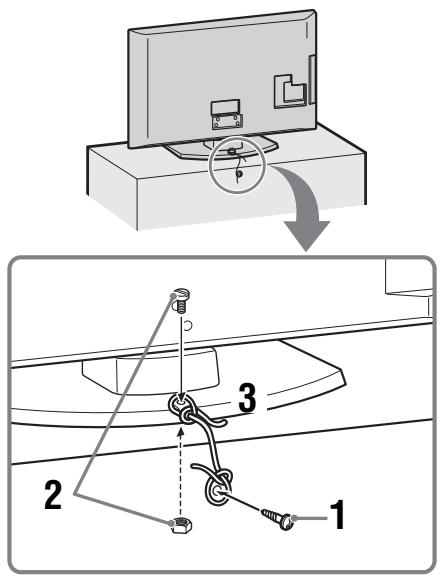 3
2
1