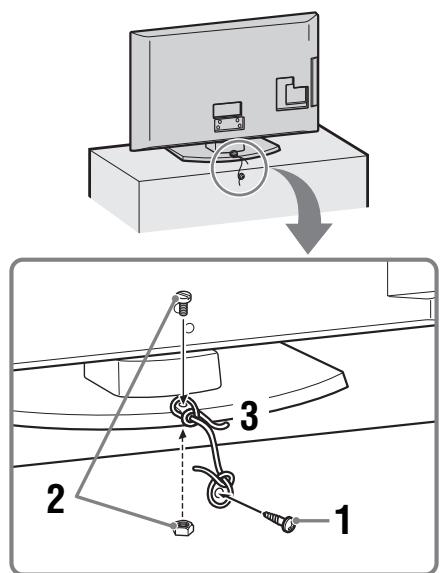 3
2
1