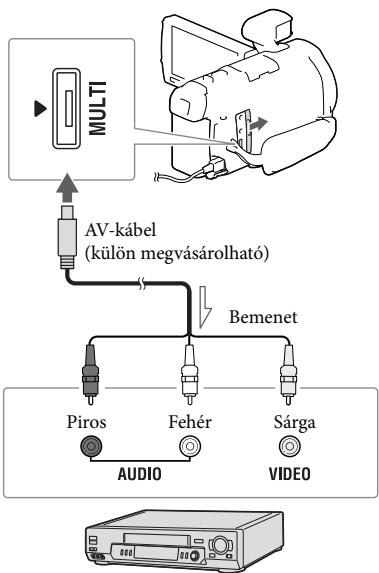 MULTI

AV-kábel
(külön megvásárolható)

Bemenet

Piros
Fehér
Sárga

AUDIO
VIDEO