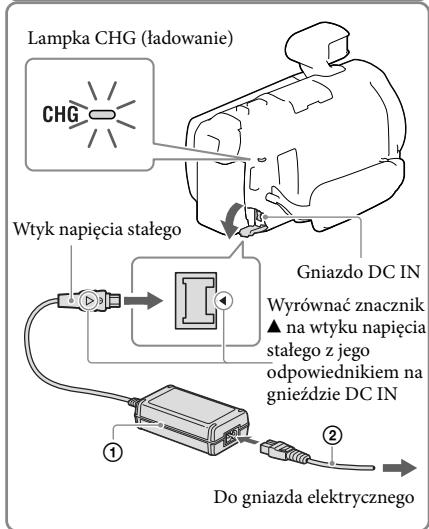 Lampka CHG (ładowanie)

CHG

Wtyk napięcia stałego

Gniazdo DC IN

Wyrównać znacznik ▲ na wtyku napięcia stałego z jego odpowiednikiem na gnieździe DC IN

①

②

Do gniazda elektrycznego