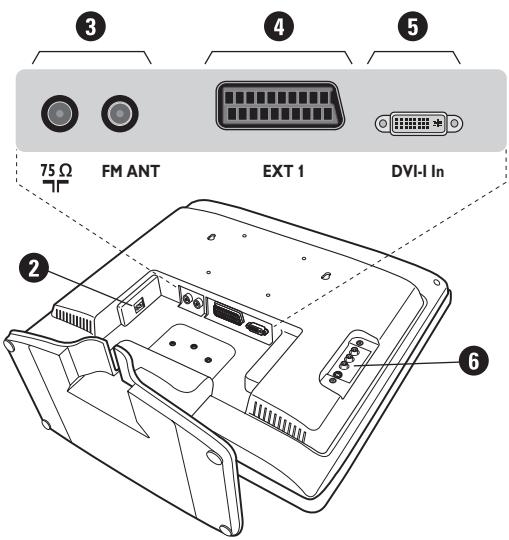 3
4
5
75 Ω
FM ANT
EXT 1
DVI-I In
2
6