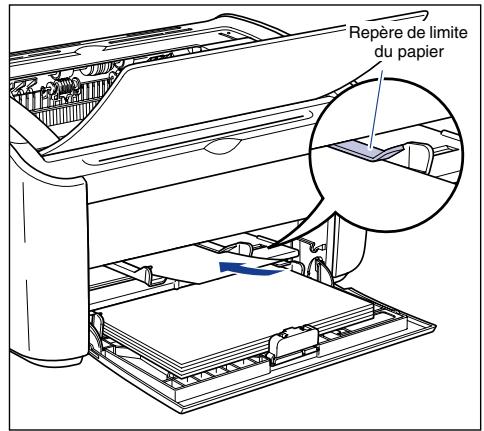 Repère de limite du papier