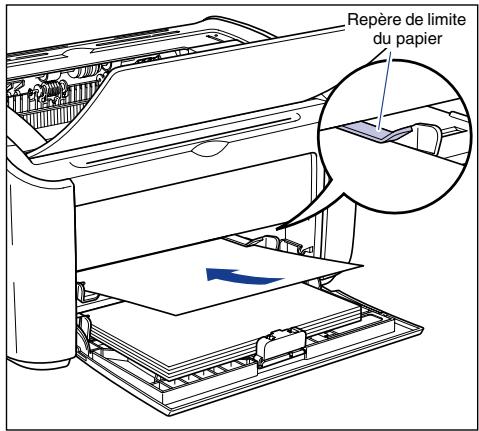 Repère de limite du papier