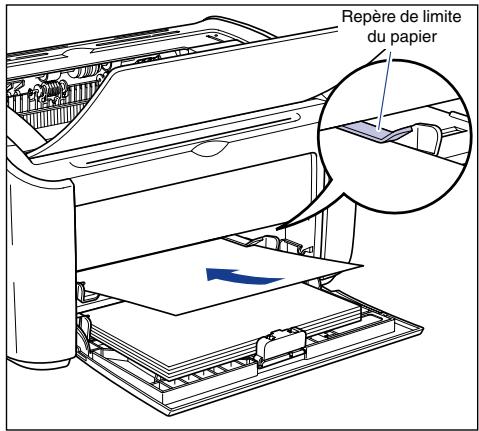 Repère de limite du papier