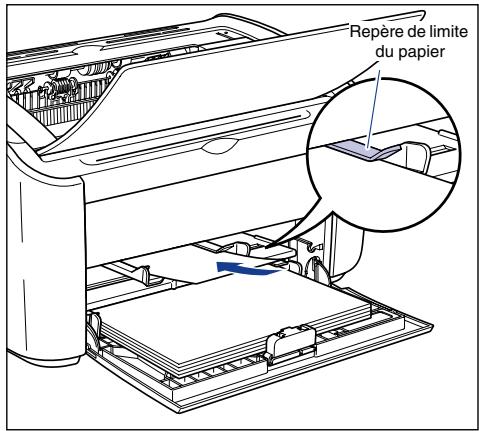 Repère de limite du papier