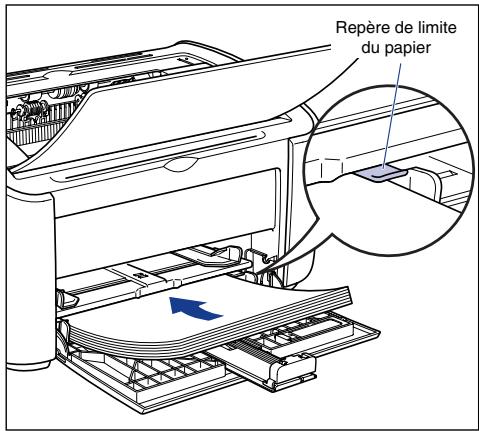 Repère de limite du papier