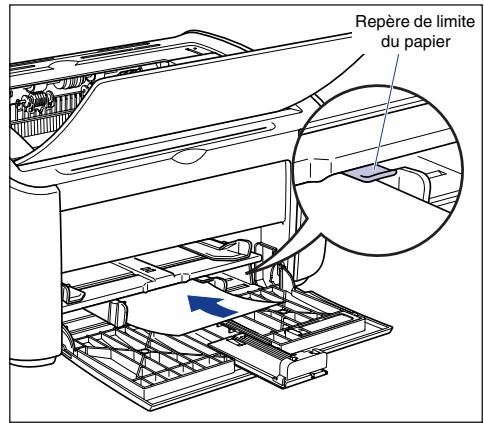 Repère de limite du papier