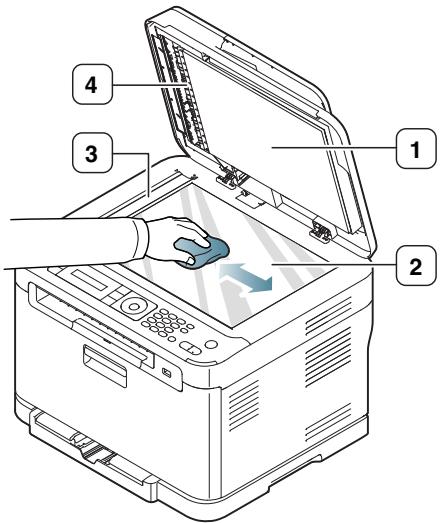 4
3
1
2