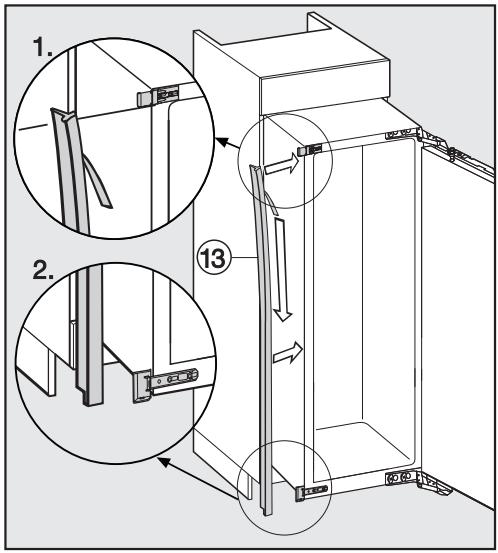 1.

2.

13