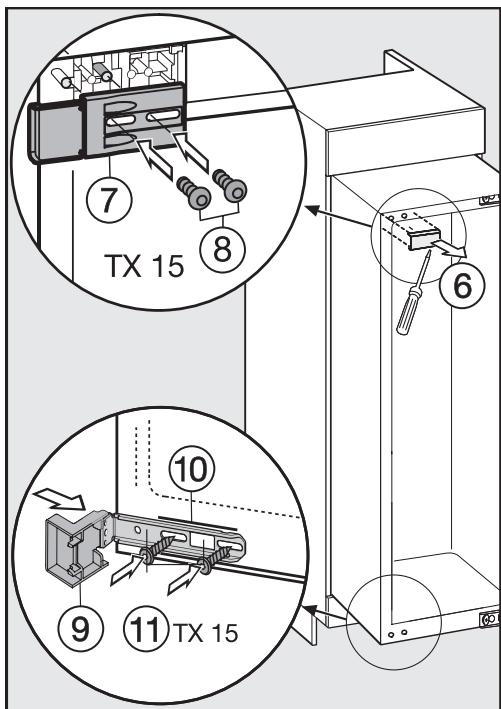 7
8
TX 15
6
10
9
11 TX 15