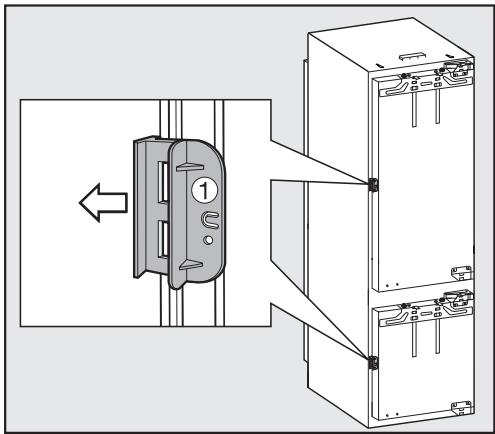 1