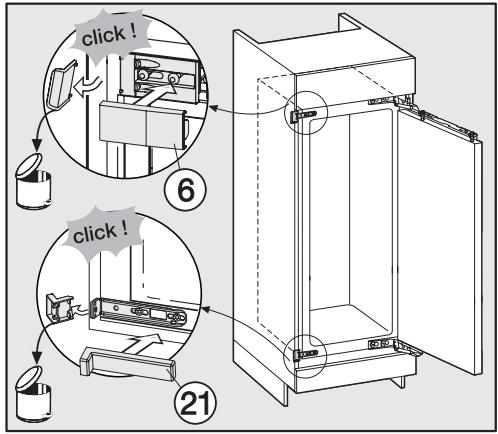 click !

6

click !

21