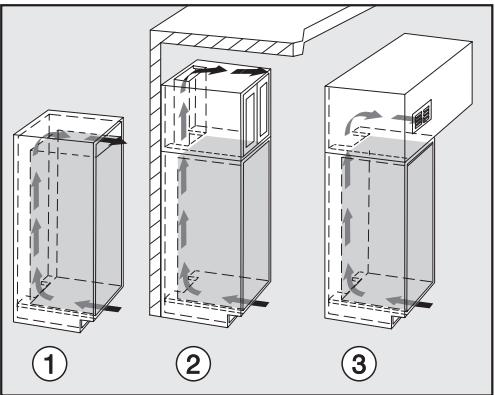 1

2

3