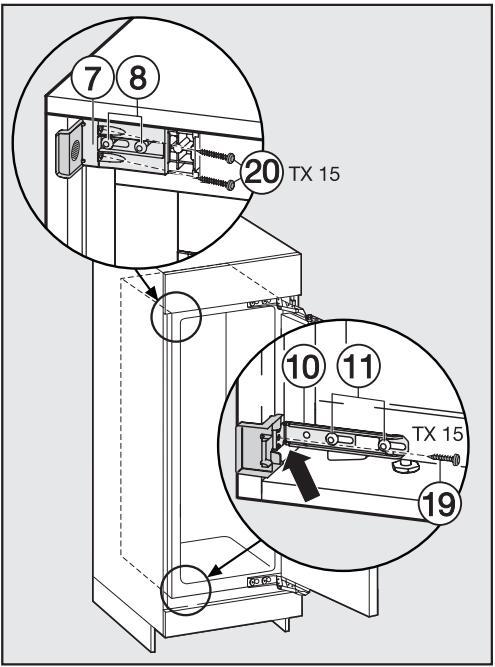 7
8
20 TX 15
10
11
TX 15
19