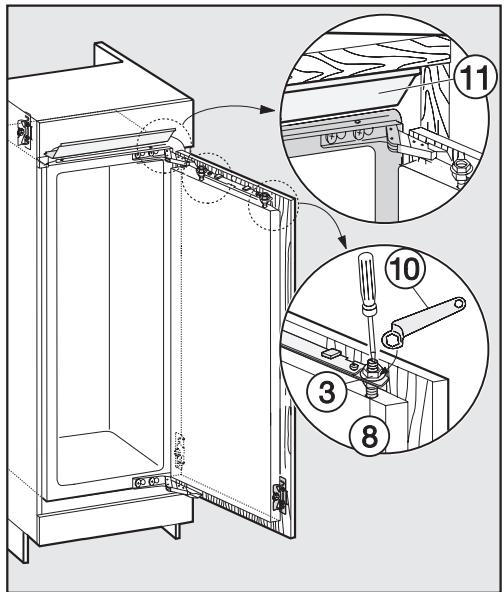 11

10

3

8