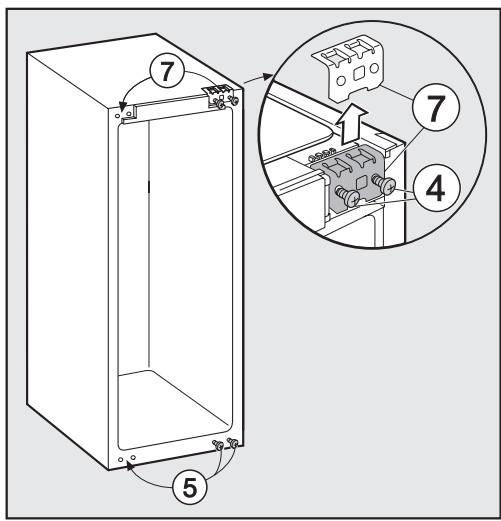 7
7
4
5